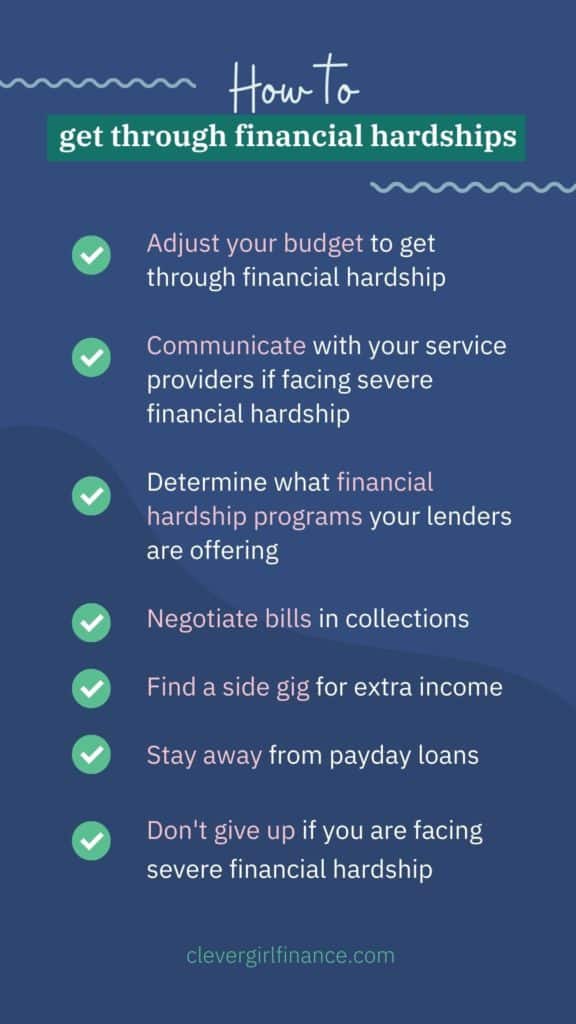 How to

get through financial hardships

Adjust your budget to get through financial hardship

Communicate with your service providers if facing severe financial hardship

Determine what financial hardship programs your lenders are offering

Negotiate bills in collections

Find a side gig for extra income

Stay away from payday loans

Don't give up if you are facing severe financial hardship

clevergirlfinance.com